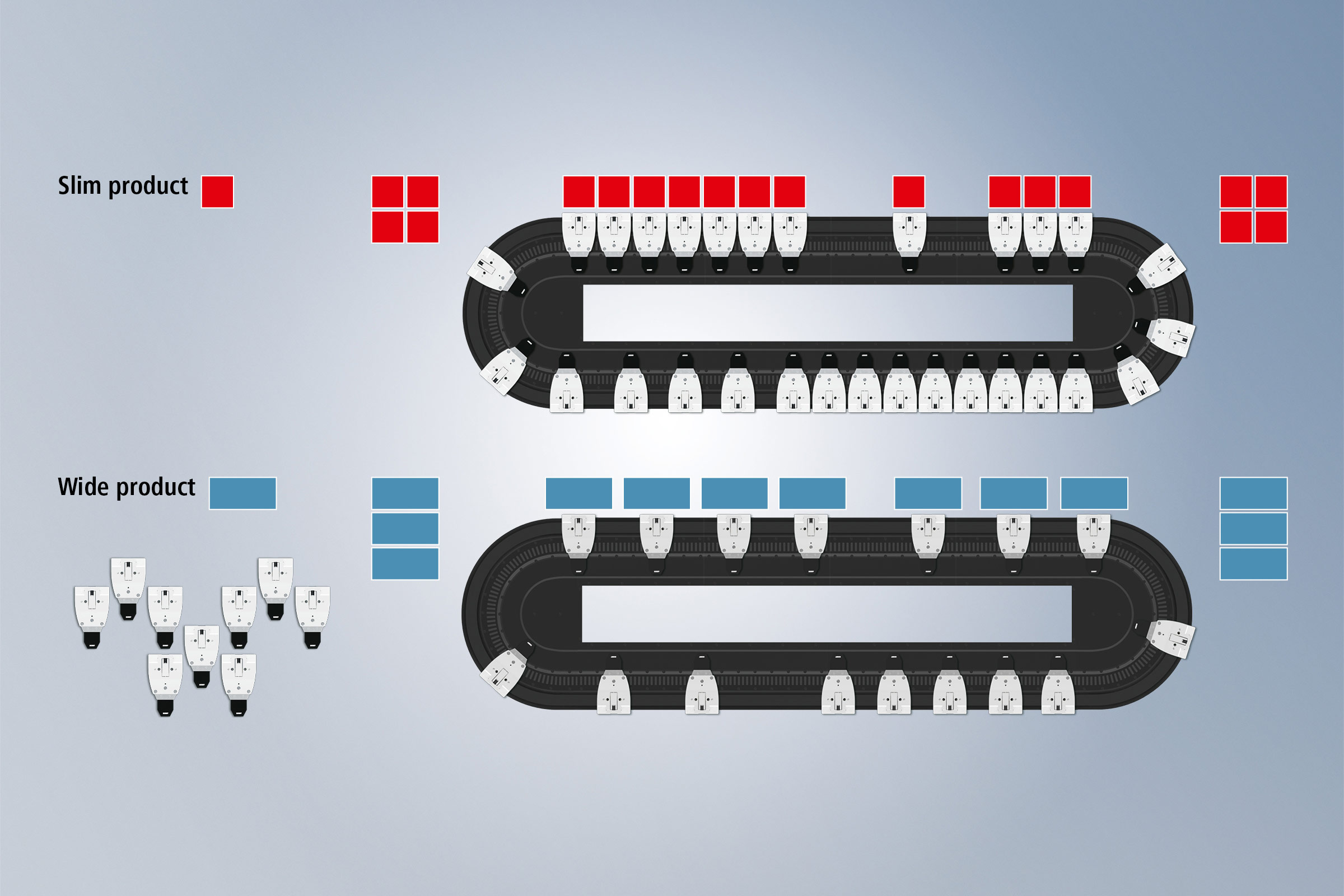 Slim product

Wide product