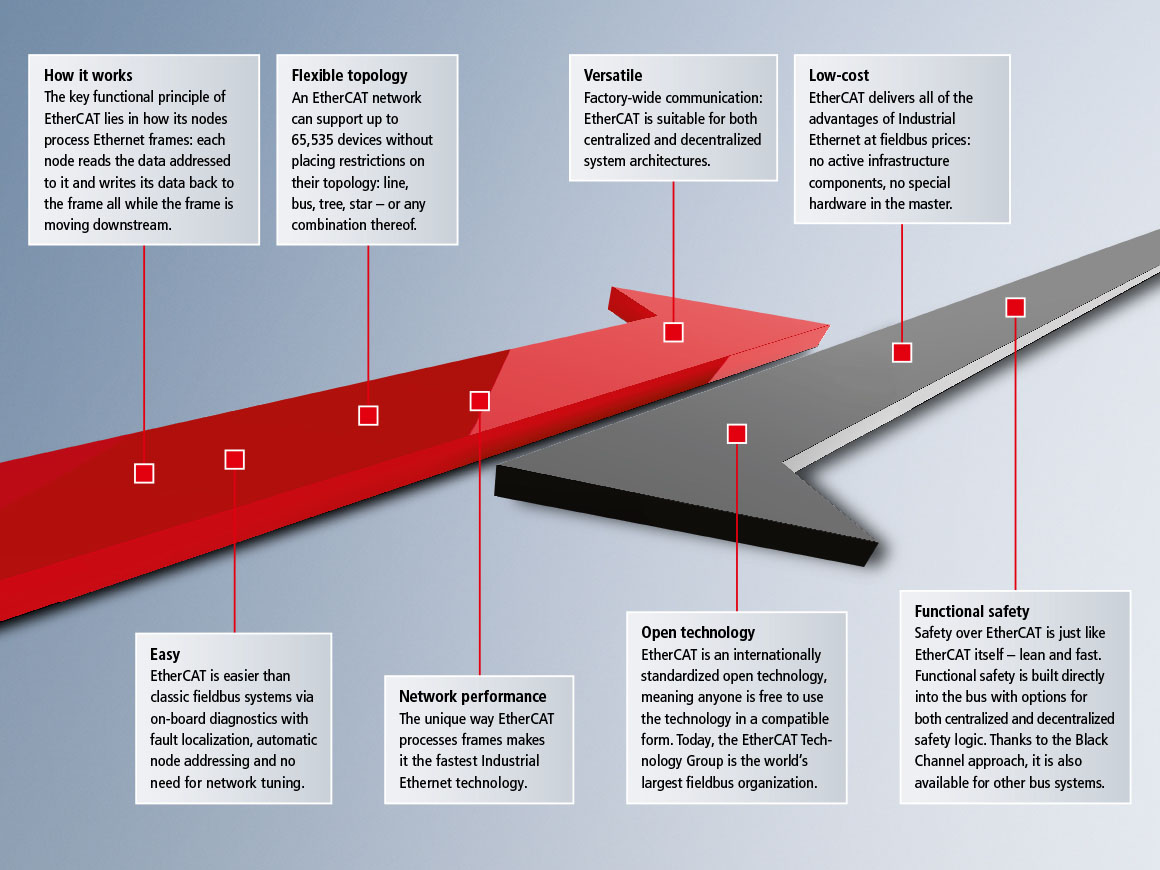 How it works
The key functional principle of EtherCAT lies in how its nodes process Ethernet frames: each node reads the data addressed to it and writes its data back to the frame all while the frame is moving downstream.

Flexible topology
An EtherCAT network can support up to 65,535 devices without placing restrictions on their topology: line, bus, tree, star – or any combination thereof.

Versatile
Factory-wide communication: EtherCAT is suitable for both centralized and decentralized system architectures.

Low-cost
EtherCAT delivers all of the advantages of Industrial Ethernet at fieldbus prices: no active infrastructure components, no special hardware in the master.

Easy
EtherCAT is easier than classic fieldbus systems via on-board diagnostics with fault localization, automatic node addressing and no need for network tuning.

Network performance
The unique way EtherCAT processes frames makes it the fastest Industrial Ethernet technology.

Open technology
EtherCAT is an internationally standardized open technology, meaning anyone is free to use the technology in a compatible form. Today, the EtherCAT Technology Group is the world's largest fieldbus organization.

Functional safety
Safety over EtherCAT is just like EtherCAT itself – lean and fast. Functional safety is built directly into the bus with options for both centralized and decentralized safety logic. Thanks to the Black Channel approach, it is also available for other bus systems.