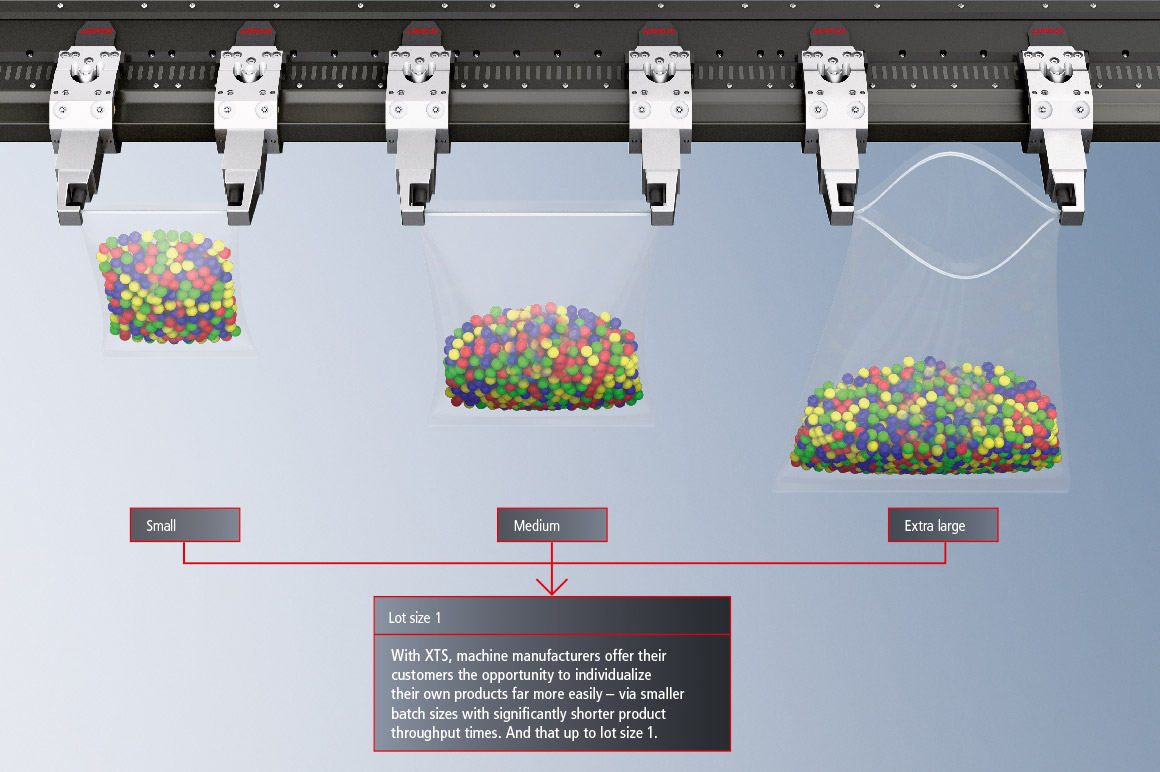 Small

Medium

Extra large

Lot size 1

With XTS, machine manufacturers offer their customers the opportunity to individualize their own products far more easily – via smaller batch sizes with significantly shorter product throughput times. And that up to lot size 1.