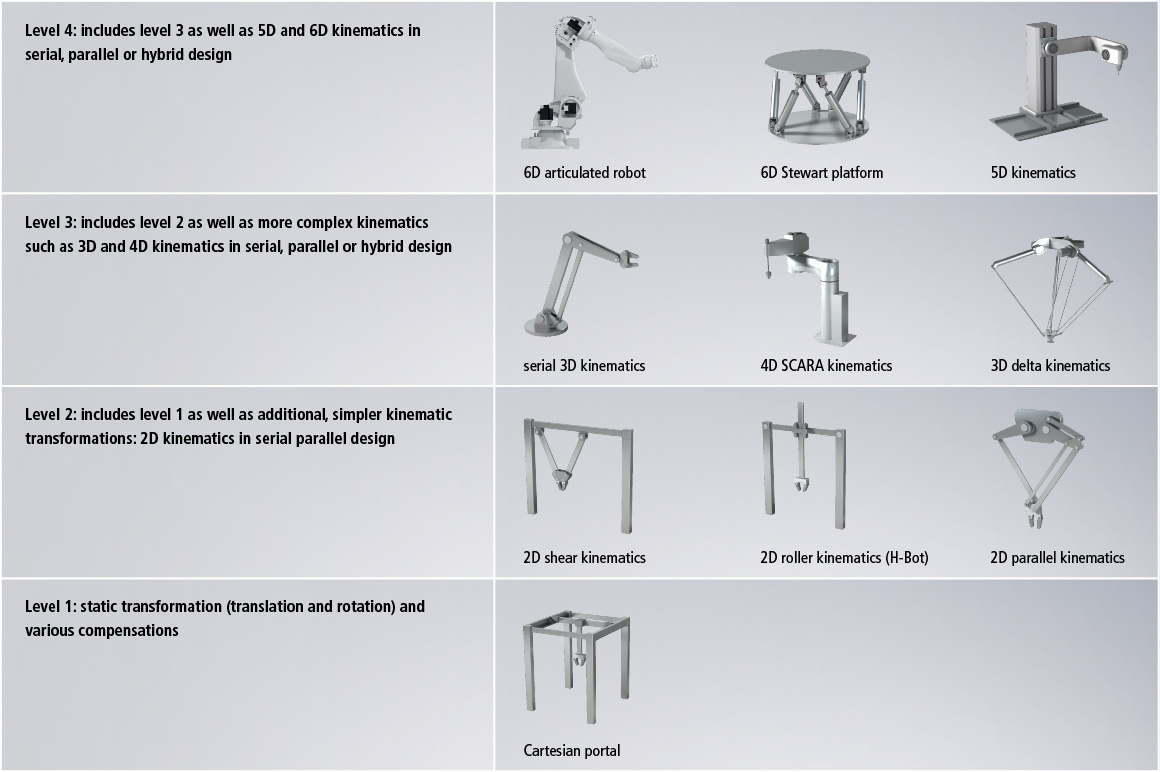 Level 4: includes level 3 as well as 5D and 6D kinematics in serial, parallel or hybrid design

6D articulated robot

6D Stewart platform

5D kinematics

Level 3: includes level 2 as well as more complex kinematics such as 3D and 4D kinematics in serial, parallel or hybrid design

serial 3D kinematics

4D SCARA kinematics

3D delta kinematics

Level 2: includes level 1 as well as additional, simpler kinematic transformations: 2D kinematics in serial parallel design

2D shear kinematics

2D roller kinematics (H-Bot)

2D parallel kinematics

Level 1: static transformation (translation and rotation) and various compensations

Cartesian portal